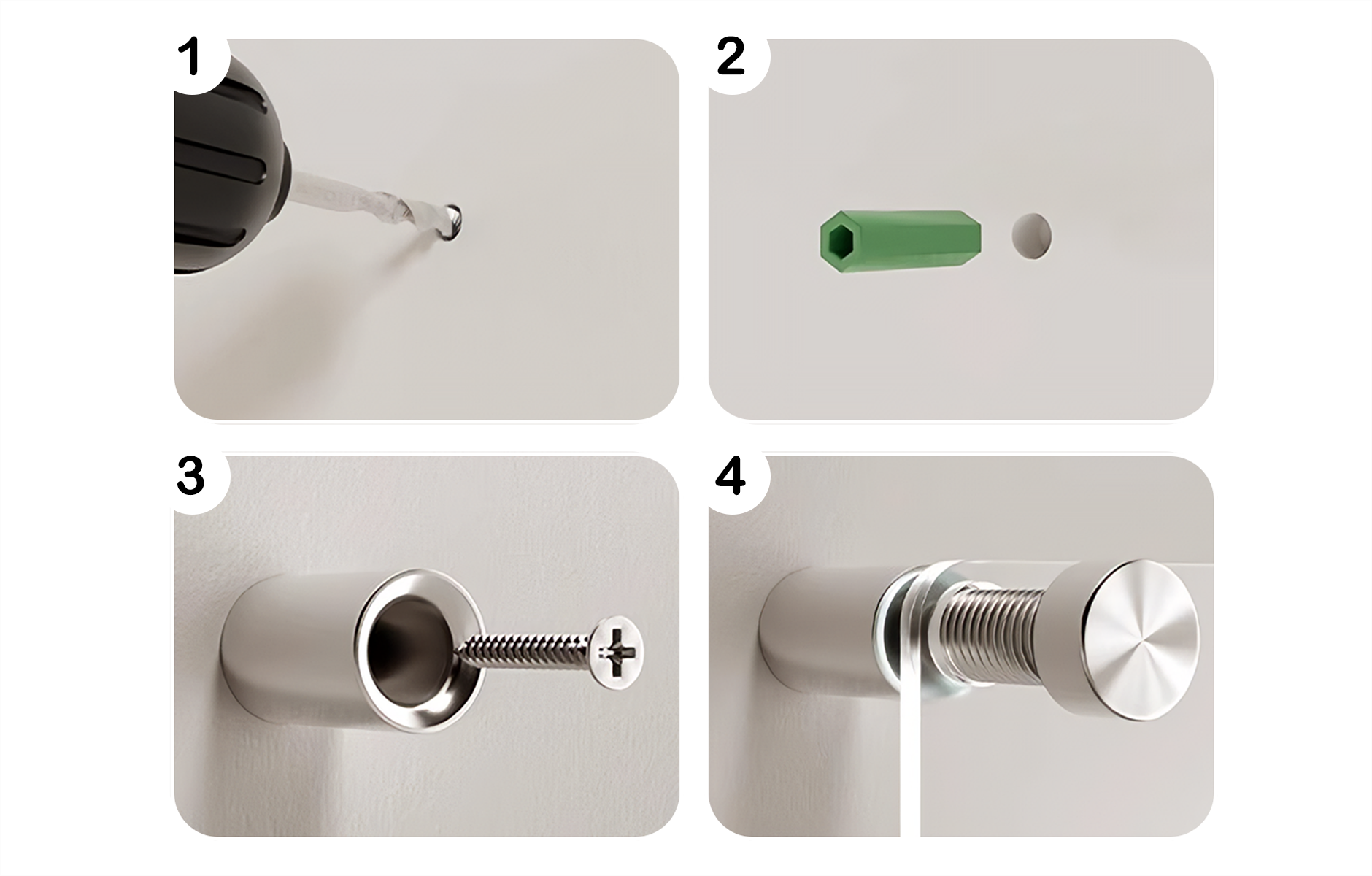 1

2

3

4